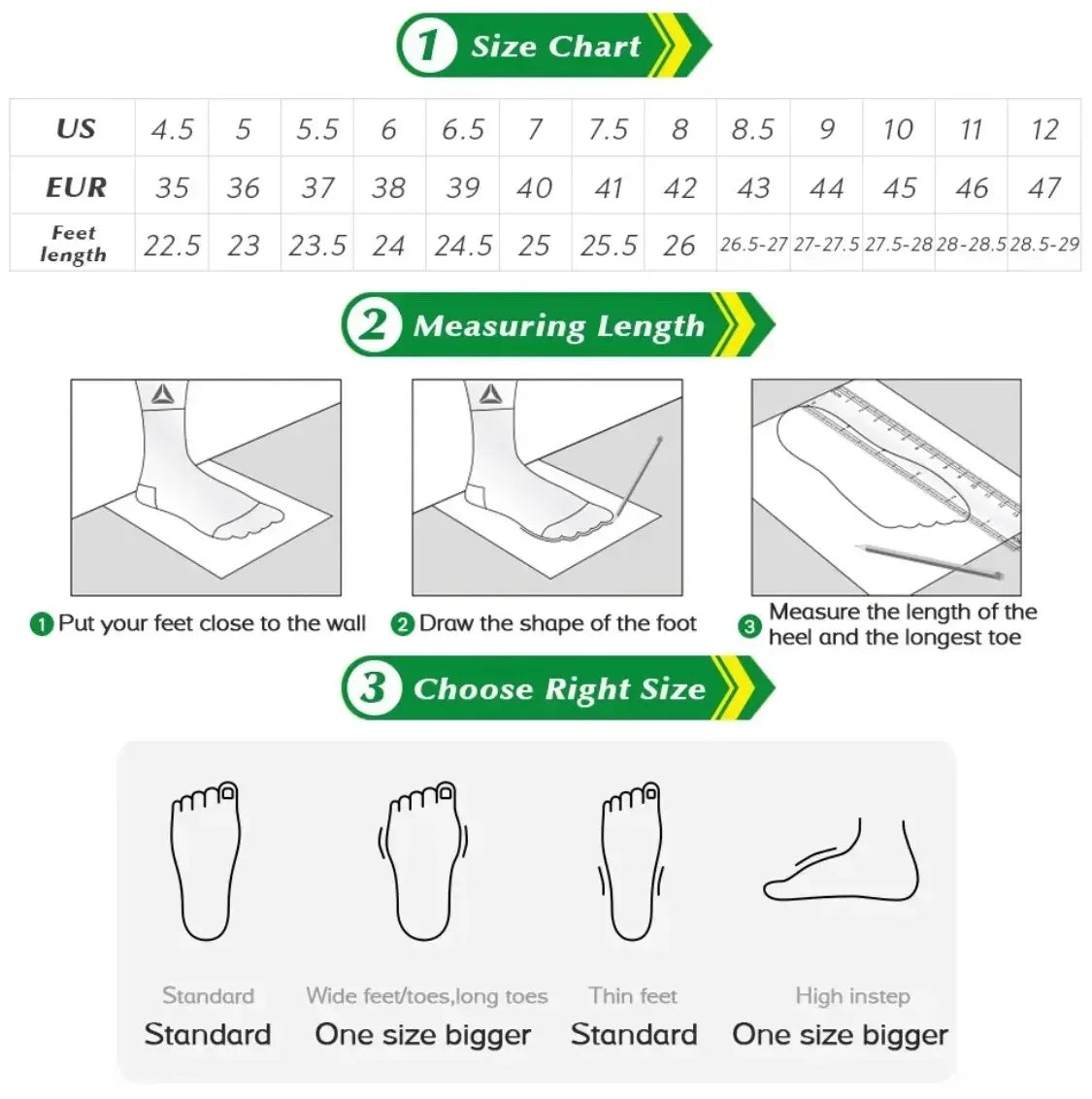 1 Size Chart

| US | 4.5 | 5 | 5.5 | 6 | 6.5 | 7 | 7.5 | 8 | 8.5 | 9 | 10 | 11 | 12 |
|---|---|---|---|---|---|---|---|---|---|---|---|---|---|
| EUR | 35 | 36 | 37 | 38 | 39 | 40 | 41 | 42 | 43 | 44 | 45 | 46 | 47 |
| Feet length | 22.5 | 23 | 23.5 | 24 | 24.5 | 25 | 25.5 | 26 | 26.5-27 | 27-27.5 | 27.5-28 | 28-28.5 | 28.5-29 |

2 Measuring Length

1 Put your feet close to the wall
2 Draw the shape of the foot
3 Measure the length of the heel and the longest toe

3 Choose Right Size

Standard
Standard

Wide feet/toes,long toes
One size bigger

Thin feet
Standard

High instep
One size bigger